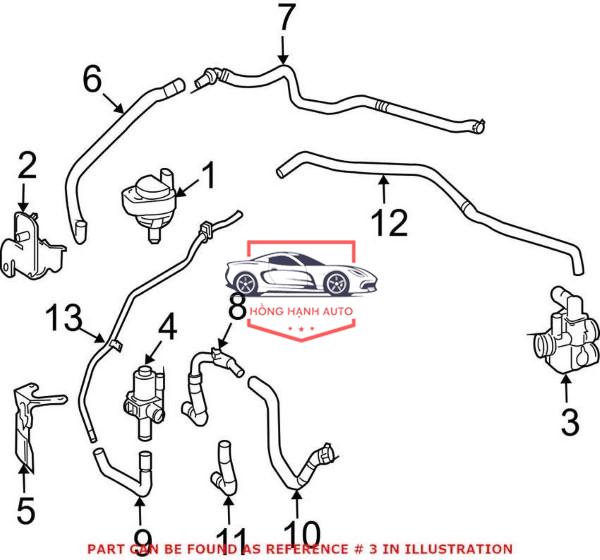 7
6
2
1
12
HỒNG HẠNH AUTO
13
8
4
3
5
9
11
10
PART CAN BE FOUND AS REFERENCE # 3 IN ILLUSTRATION