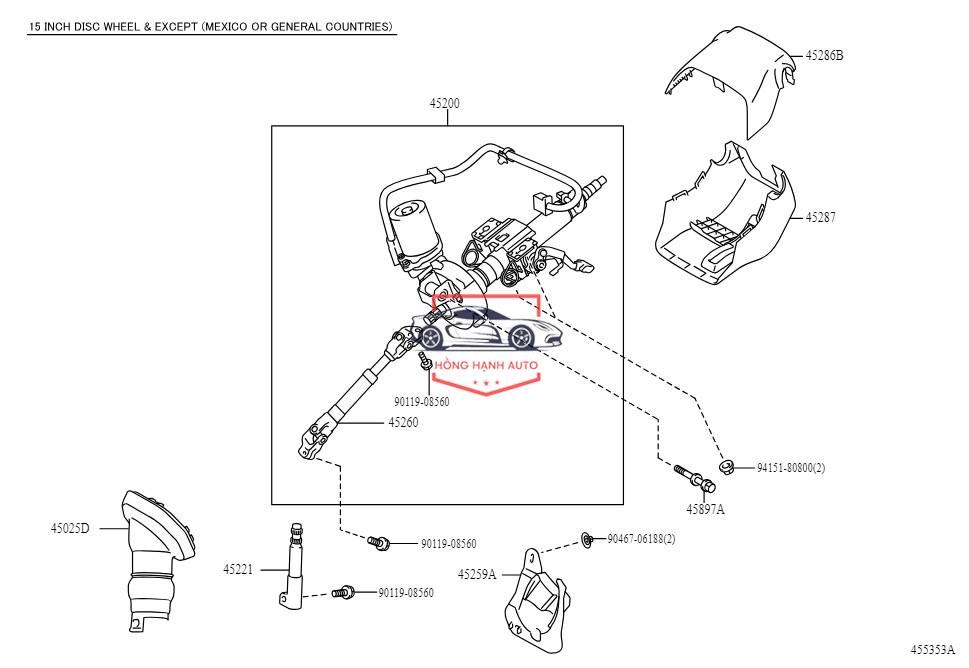 15 INCH DISC WHEEL & EXCEPT (MEXICO OR GENERAL COUNTRIES)

45286B

45200

45287

HỒNG HẠNH AUTO

90119-08560

45260

94151-80800(2)

45897A

45025D

90119-08560

90467-06188(2)

45221

45259A

90119-08560

455353A